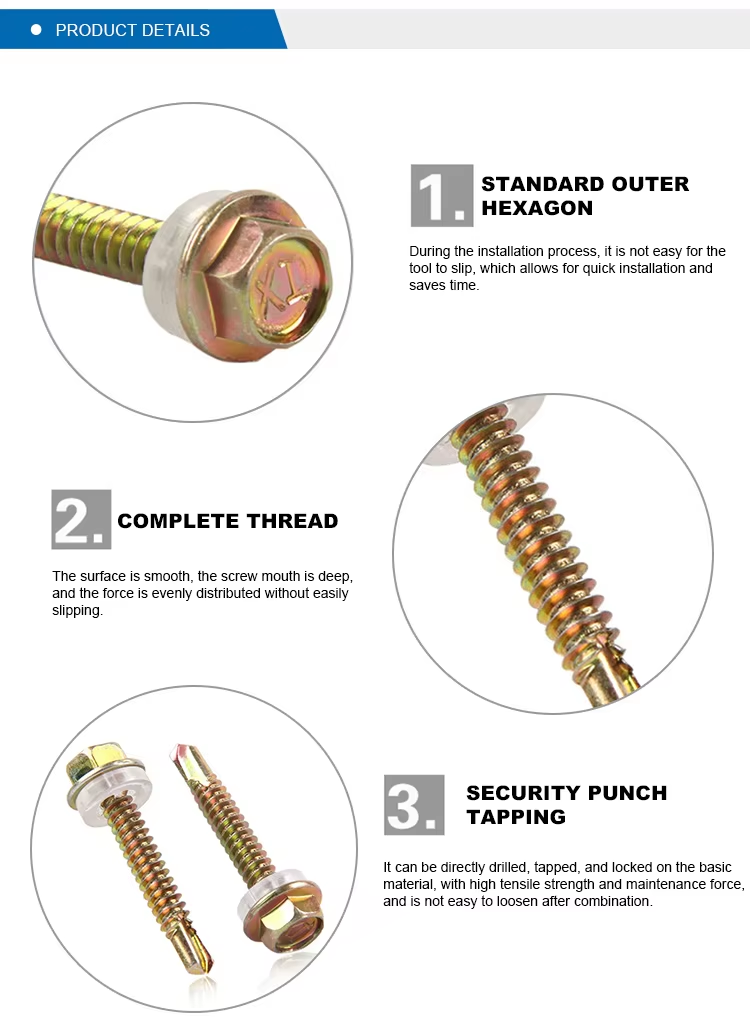 PRODUCT DETAILS

1. STANDARD OUTER HEXAGON

During the installation process, it is not easy for the tool to slip, which allows for quick installation and saves time.

2. COMPLETE THREAD

The surface is smooth, the screw mouth is deep, and the force is evenly distributed without easily slipping.

3. SECURITY PUNCH TAPPING

It can be directly drilled, tapped, and locked on the basic material, with high tensile strength and maintenance force, and is not easy to loosen after combination.