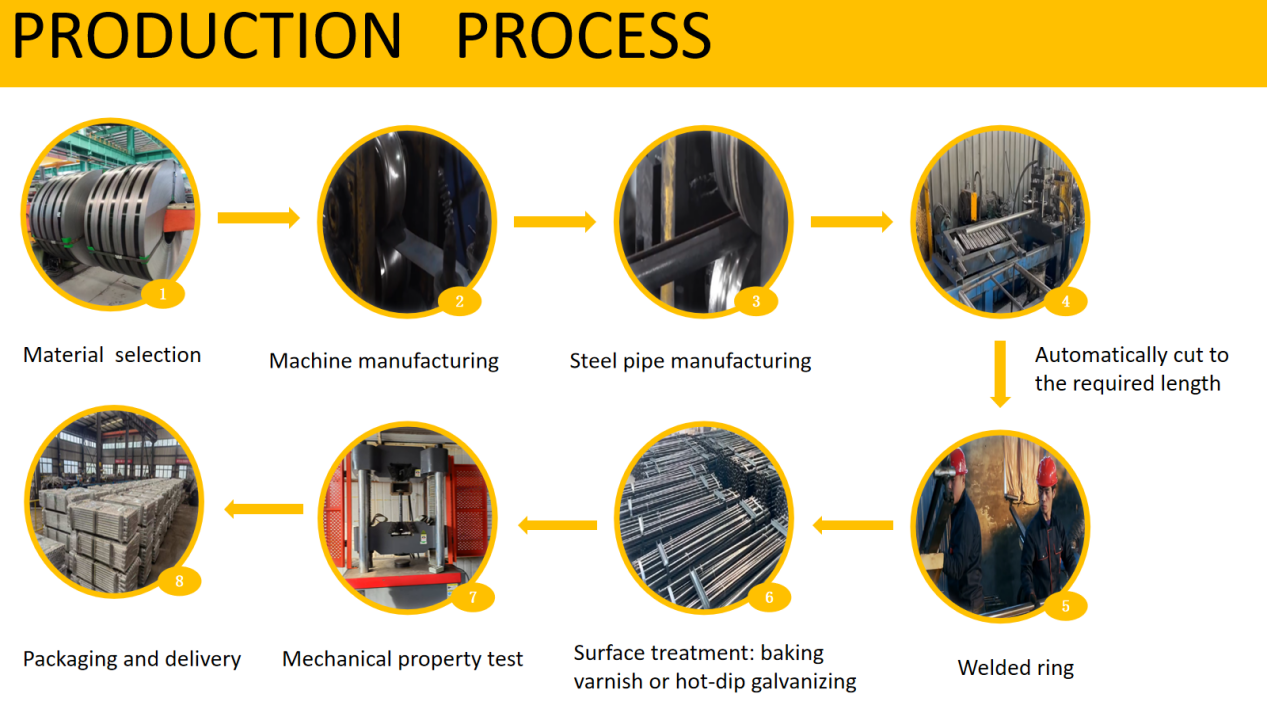 PRODUCTION PROCESS

1

Material selection

2

Machine manufacturing

3

Steel pipe manufacturing

4

Automatically cut to the required length

5

Welded ring

6

Surface treatment: baking varnish or hot-dip galvanizing

7

Mechanical property test

8

Packaging and delivery