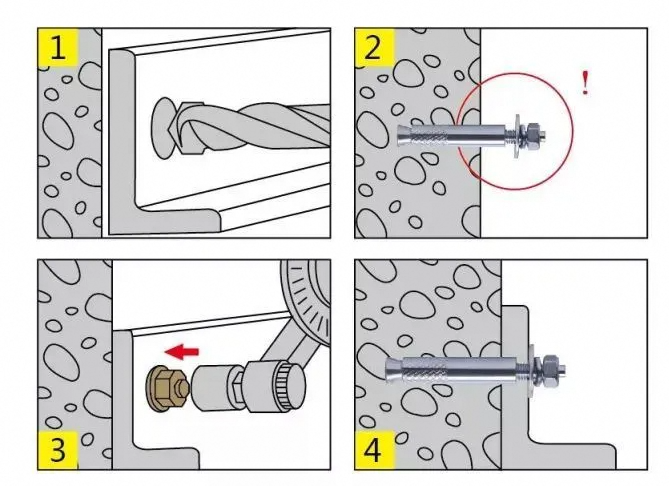 1

2

!

3

4